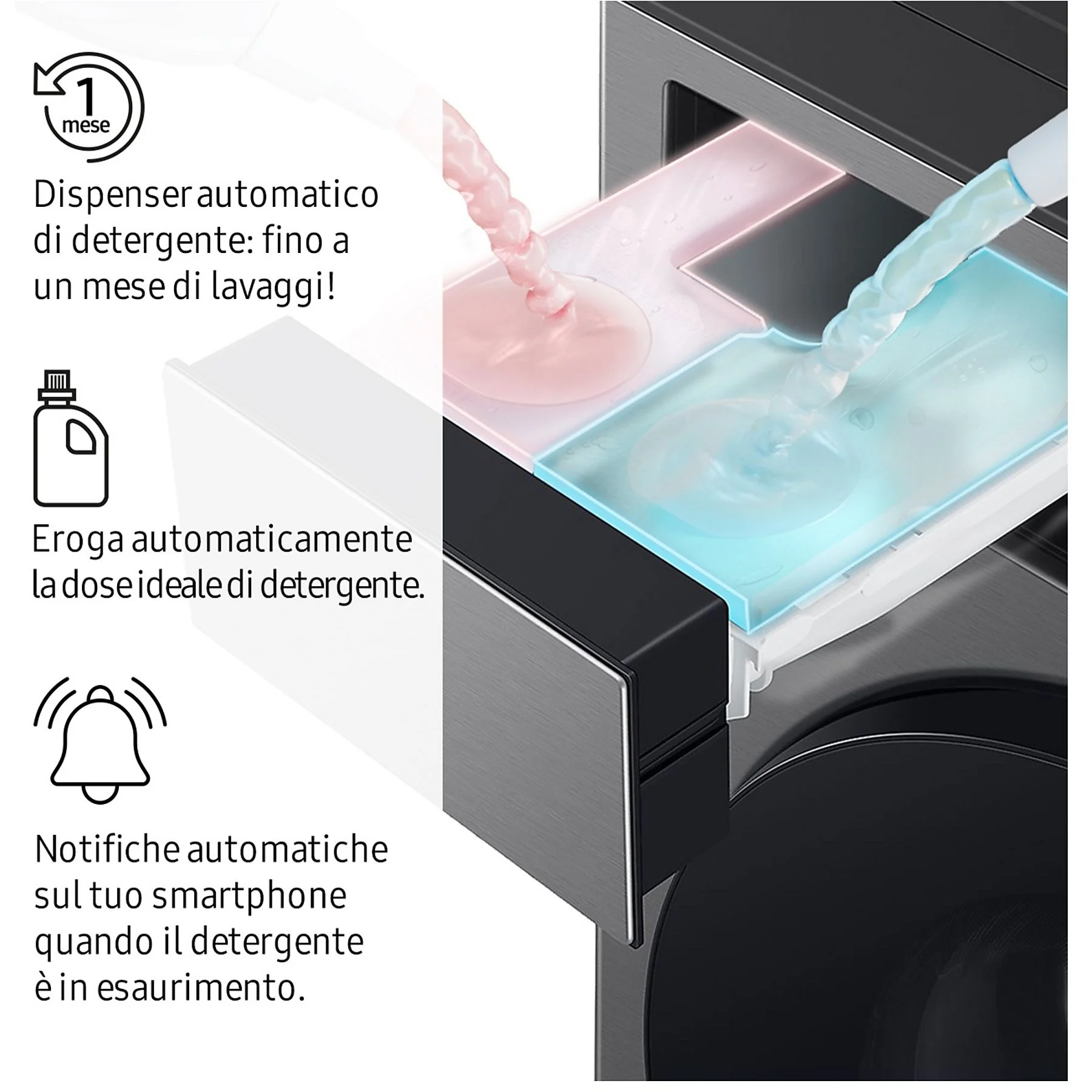 1
mese

Dispenser automatico di detergente: fino a un mese di lavaggi!

Eroga automaticamente la dose ideale di detergente.

Notifiche automatiche sul tuo smartphone quando il detergente è in esaurimento.